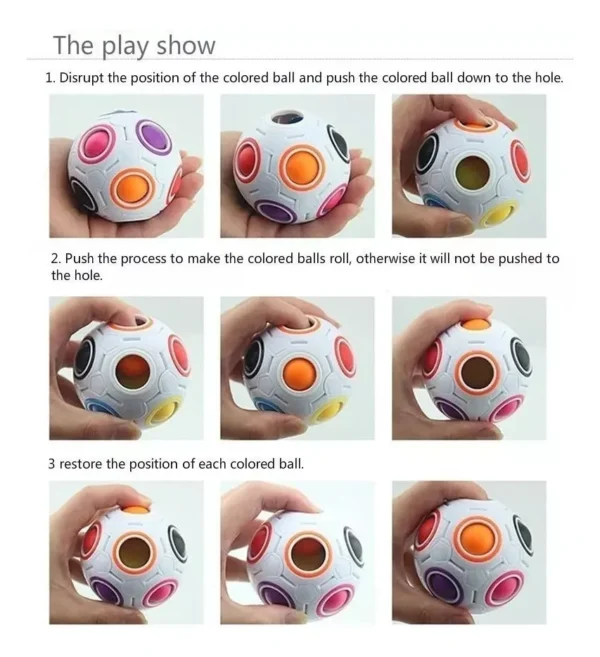 The play show

1. Disrupt the position of the colored ball and push the colored ball down to the hole.

2. Push the process to make the colored balls roll, otherwise it will not be pushed to the hole.

3 restore the position of each colored ball.